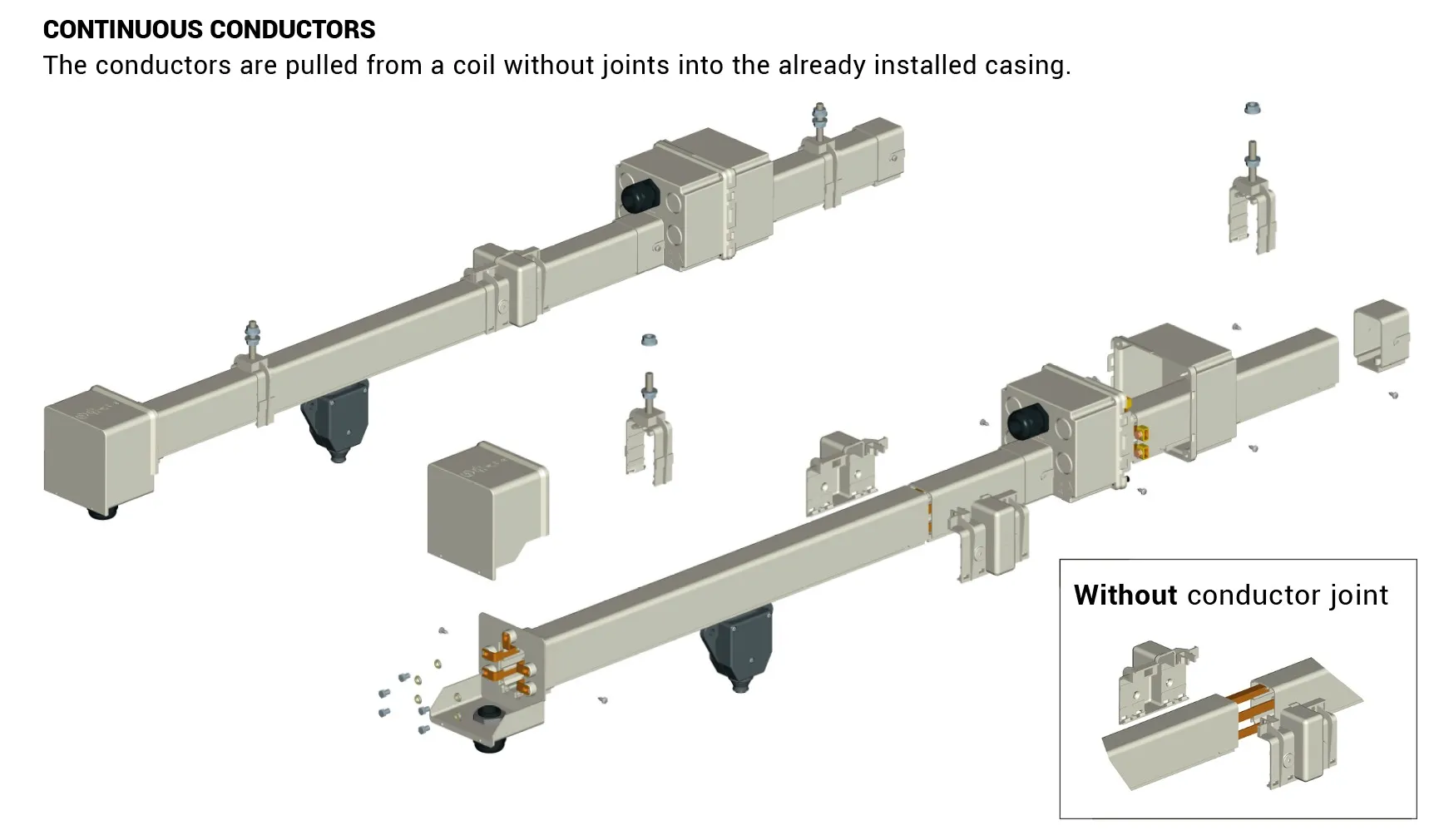 CONTINUOUS CONDUCTORS
The conductors are pulled from a coil without joints into the already installed casing.

Without conductor joint